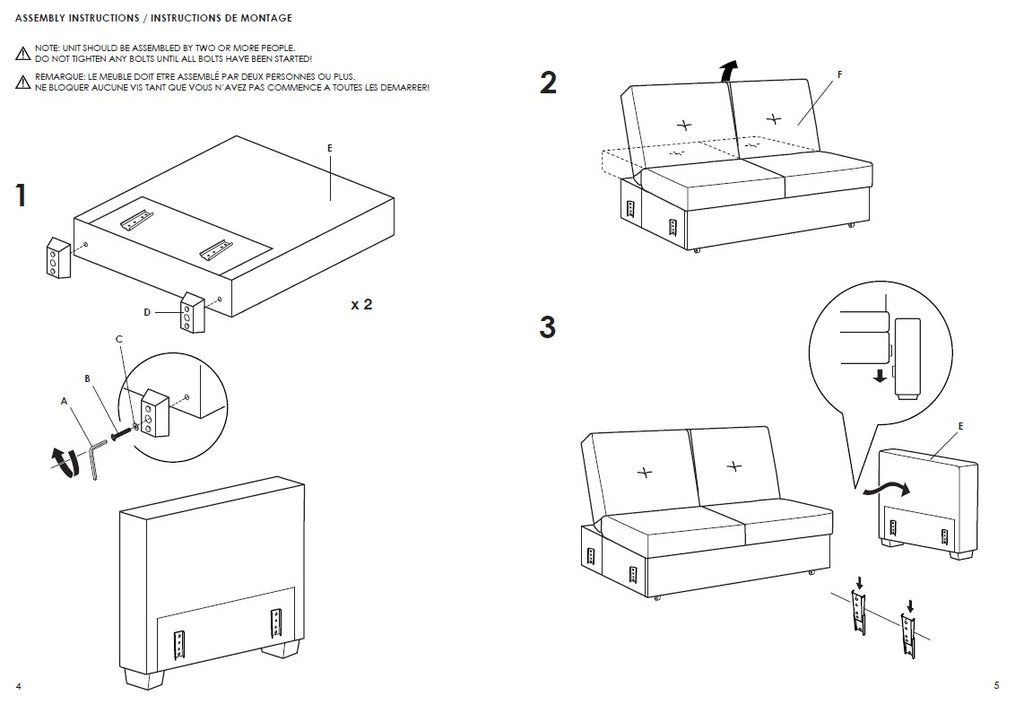 ASSEMBLY INSTRUCTIONS / INSTRUCTIONS DE MONTAGE

NOTE: UNIT SHOULD BE ASSEMBLED BY TWO OR MORE PEOPLE.
DO NOT TIGHTEN ANY BOLTS UNTIL ALL BOLTS HAVE BEEN STARTED!

REMARQUE: LE MEUBLE DOIT ETRE ASSEMBLÉ PAR DEUX PERSONNES OU PLUS.
NE BLOQUER AUCUNE VIS TANT QUE VOUS N'AVEZ PAS COMMENCE A TOUTES LES DEMARRER!

1

E

D

x 2

C

B

A

4

2

F

3

E

5